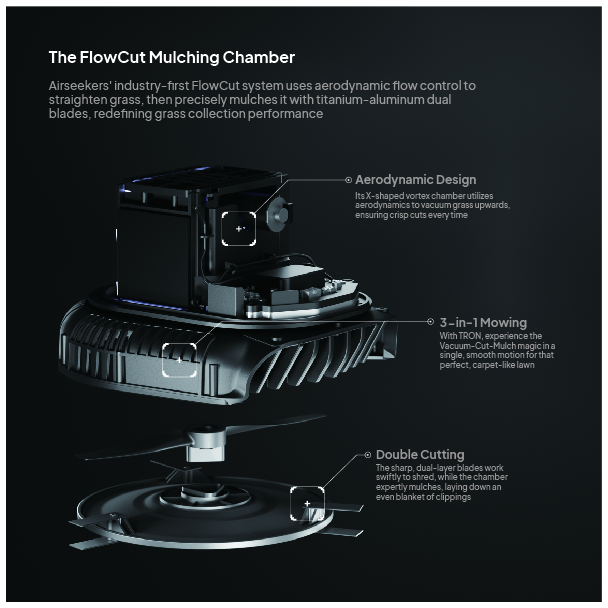 The FlowCut Mulching Chamber

Airseekers' industry-first FlowCut system uses aerodynamic flow control to straighten grass, then precisely mulches it with titanium-aluminum dual blades, redefining grass collection performance

Aerodynamic Design

Its X-shaped vortex chamber utilizes aerodynamics to vacuum grass upwards, ensuring crisp cuts every time

3-in-1 Mowing

With TRON, experience the Vacuum-Cut-Mulch magic in a single, smooth motion for that perfect, carpet-like lawn

Double Cutting

The sharp, dual-layer blades work swiftly to shred, while the chamber expertly mulches, laying down an even blanket of clippings